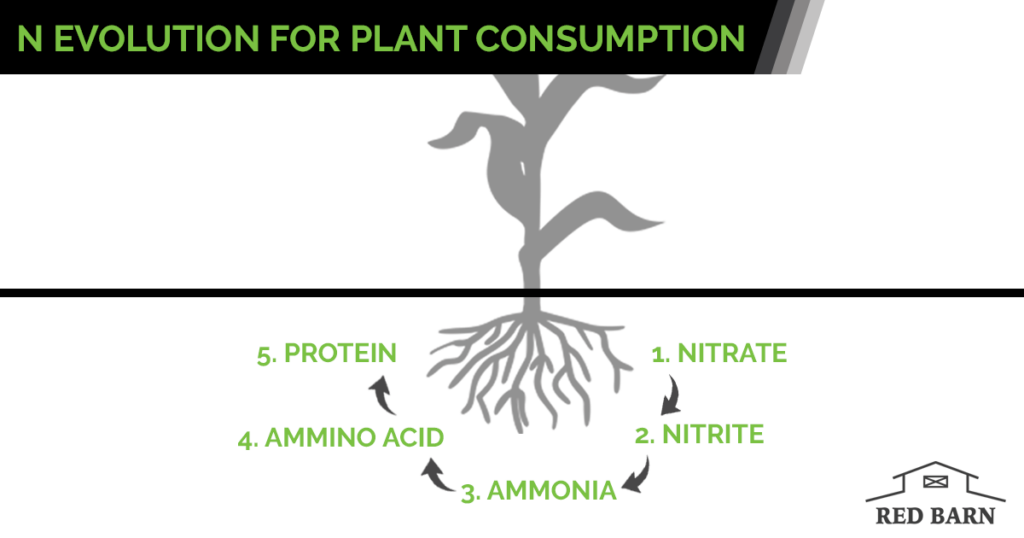 N EVOLUTION FOR PLANT CONSUMPTION

1. NITRATE

2. NITRITE

3. AMMONIA

4. AMMINO ACID

5. PROTEIN

RED BARN